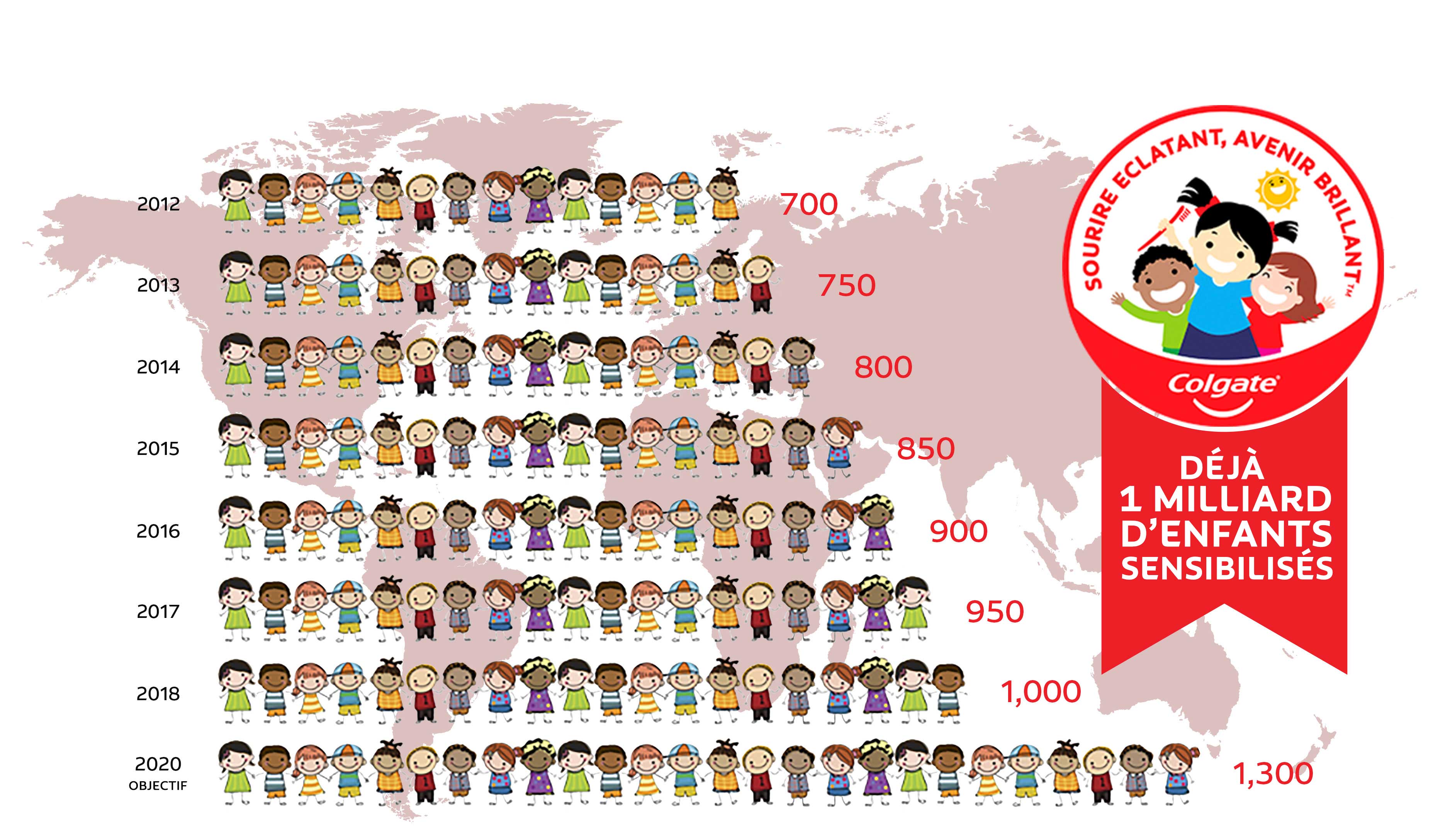 2012 700

2013 750

2014 800

2015 850

2016 900

2017 950

2018 1,000

2020 OBJECTIF 1,300

SOURIRE ECLATANT, AVENIR BRILLANT™

Colgate

DÉJÀ 1 MILLIARD D'ENFANTS SENSIBILISÉS